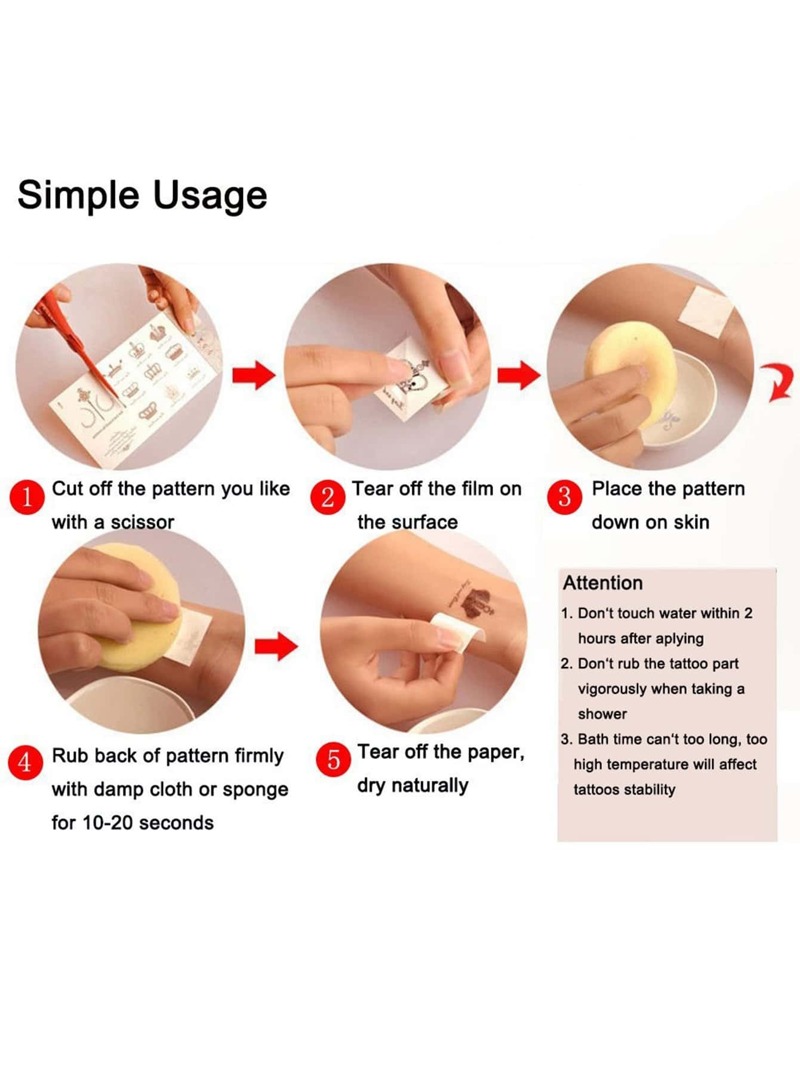 Simple Usage

1 Cut off the pattern you like with a scissor

2 Tear off the film on the surface

3 Place the pattern down on skin

4 Rub back of pattern firmly with damp cloth or sponge for 10-20 seconds

5 Tear off the paper, dry naturally

Attention
1. Don't touch water within 2 hours after aplying
2. Don't rub the tattoo part vigorously when taking a shower
3. Bath time can't too long, too high temperature will affect tattoos stability