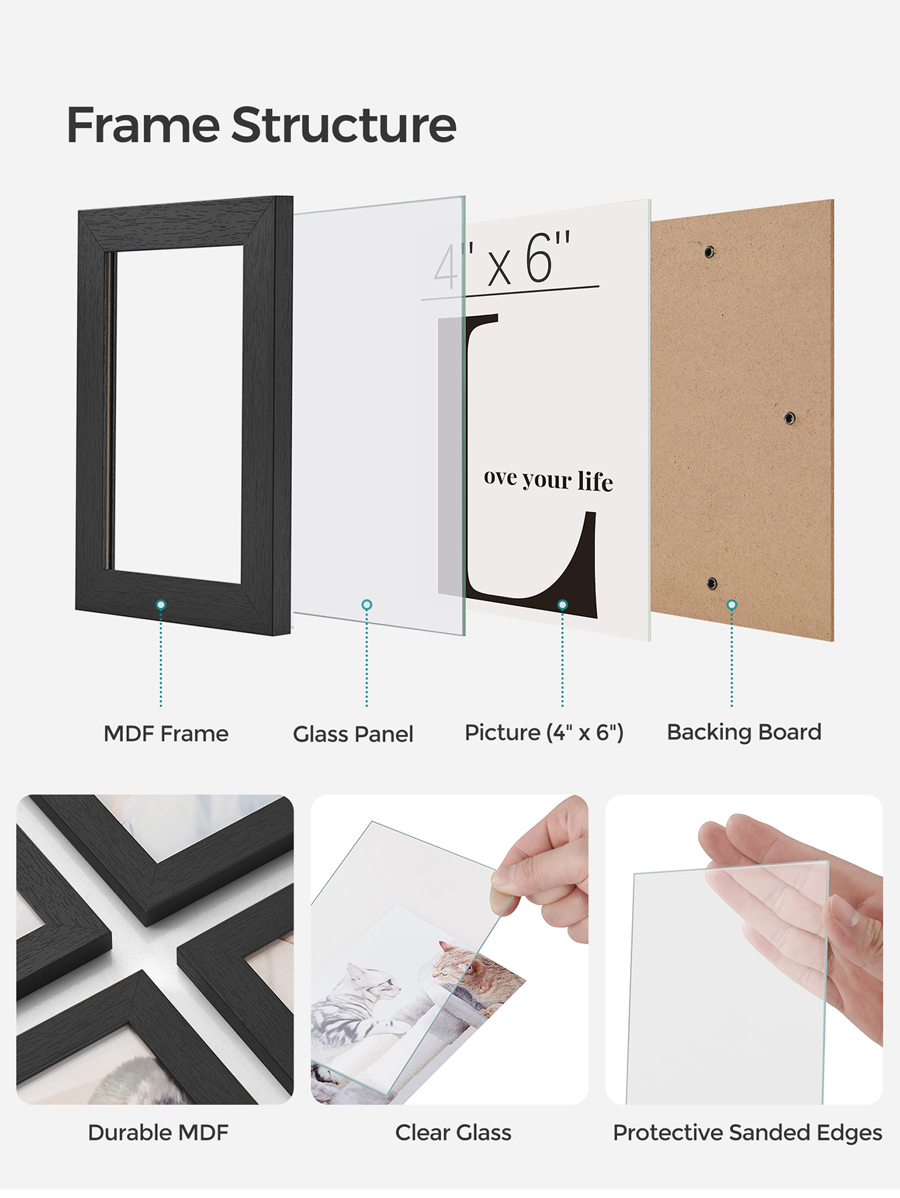 Frame Structure

4" x 6"

L

ove your life

MDF Frame

Glass Panel

Picture (4" x 6")

Backing Board

Durable MDF

Clear Glass

Protective Sanded Edges