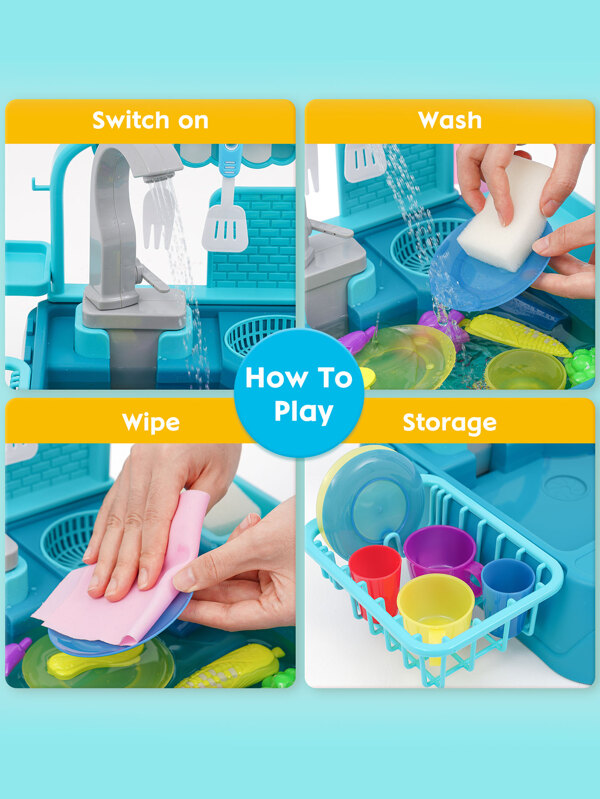 Switch on

Wash

How To Play

Wipe

Storage