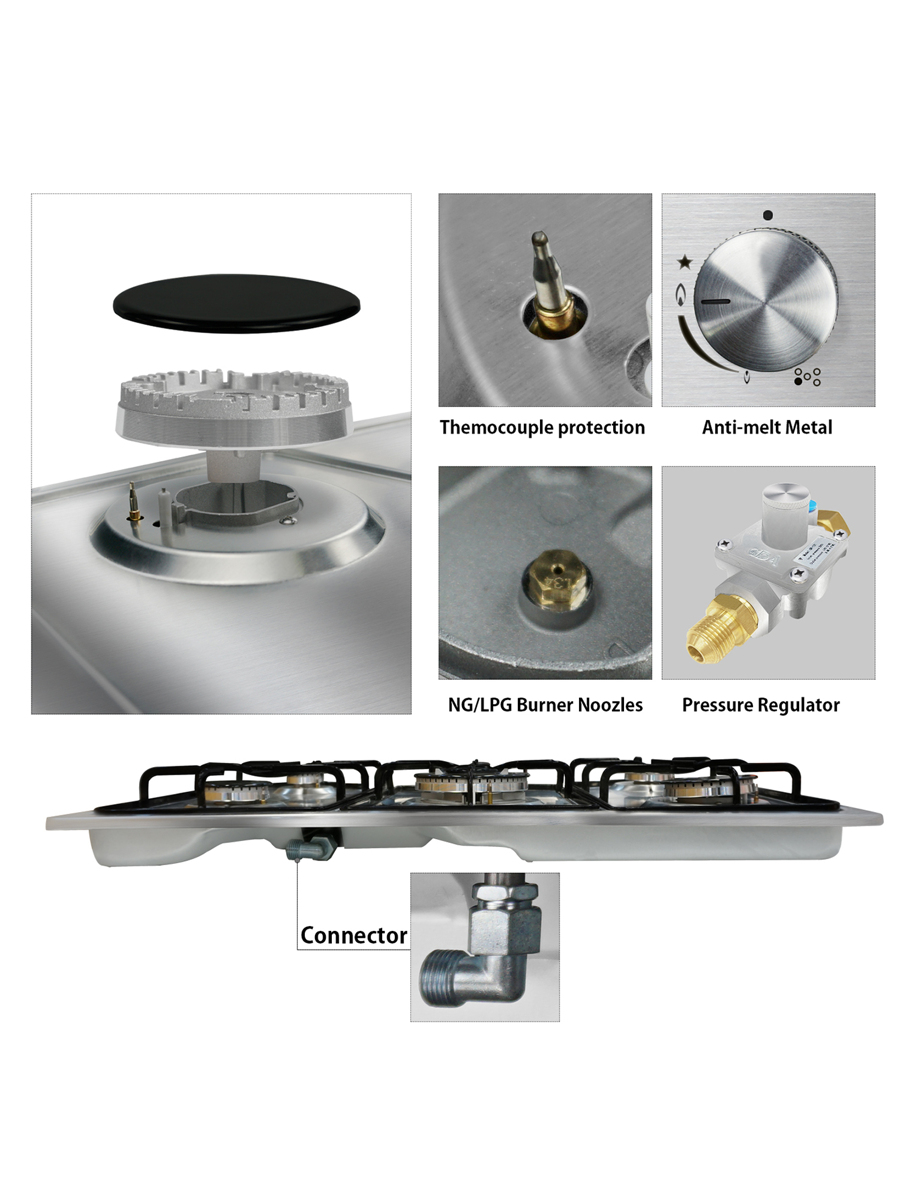 Themocouple protection

Anti-melt Metal

NG/LPG Burner Noozles

Pressure Regulator

Connector