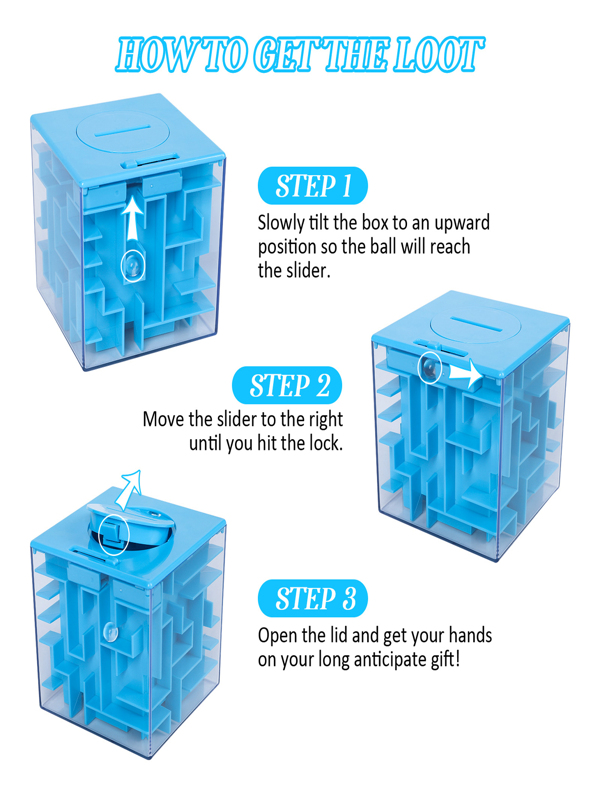 HOW TO GET THE LOOT

STEP 1
Slowly tilt the box to an upward position so the ball will reach the slider.

STEP 2
Move the slider to the right until you hit the lock.

STEP 3
Open the lid and get your hands on your long anticipate gift!