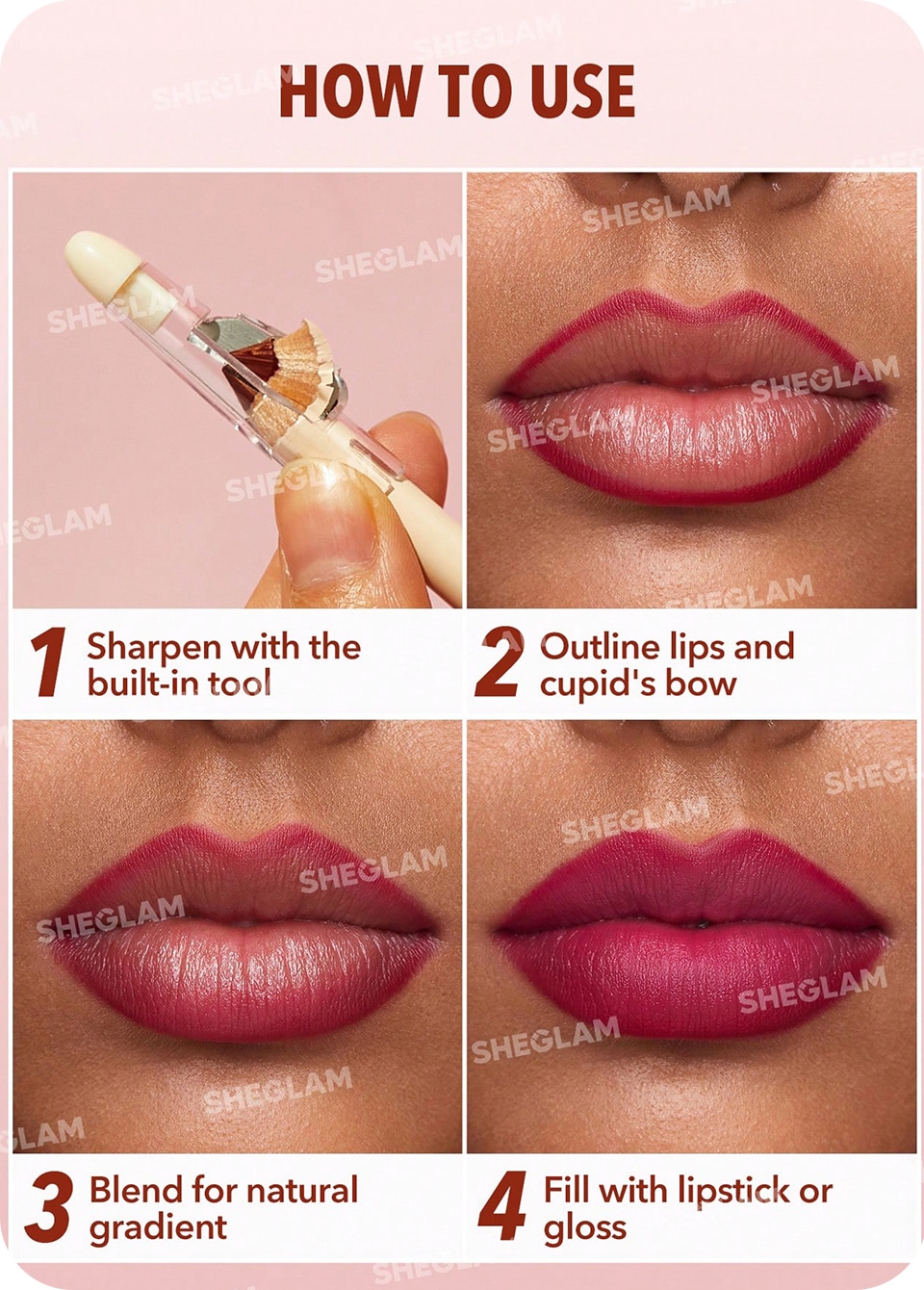 HOW TO USE

SHEGLAM

1 Sharpen with the built-in tool

2 Outline lips and cupid's bow

3 Blend for natural gradient

4 Fill with lipstick or gloss