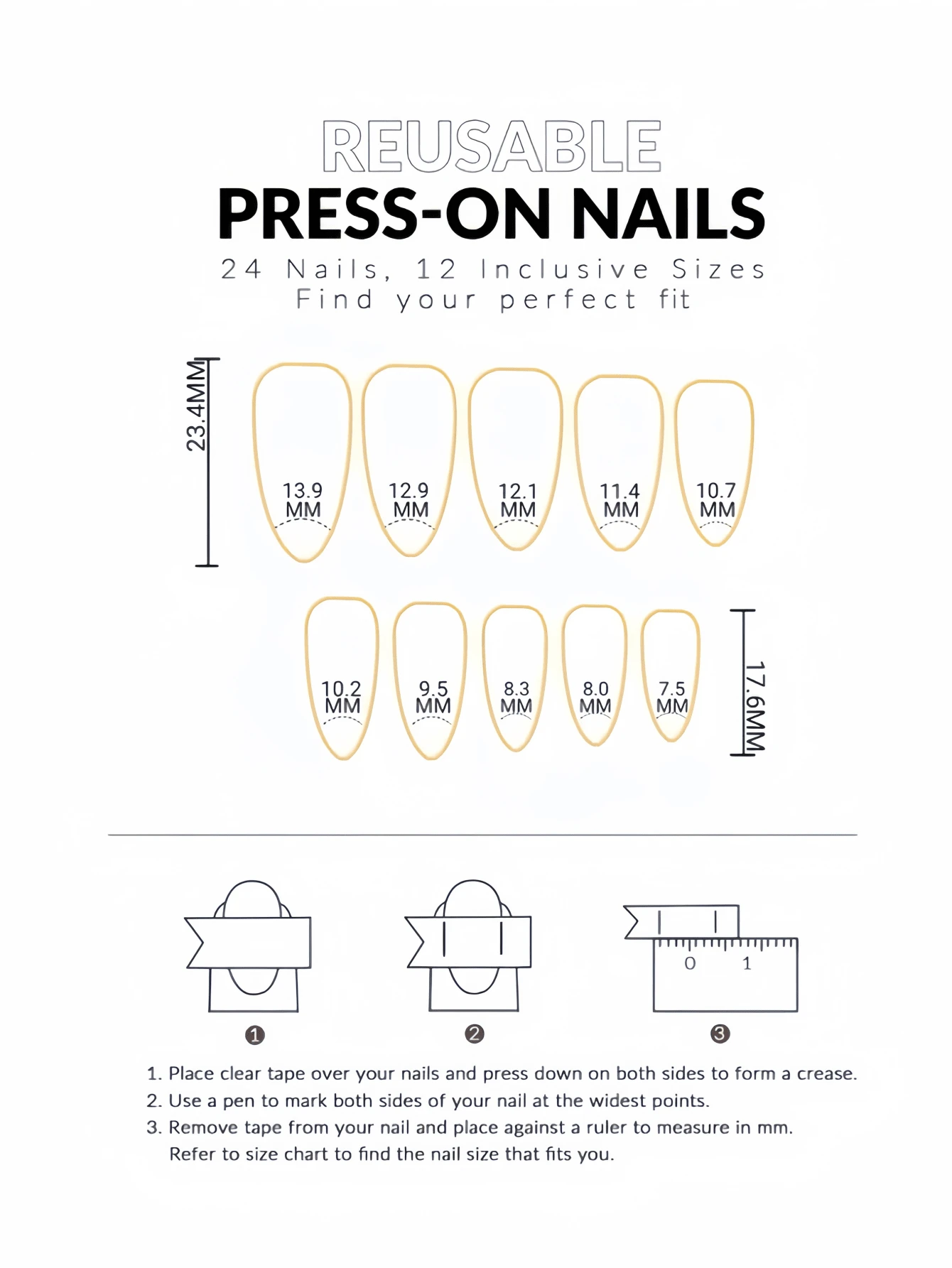 REUSABLE
PRESS-ON NAILS
24 Nails, 12 Inclusive Sizes
Find your perfect fit

23.4MM

13.9 MM
12.9 MM
12.1 MM
11.4 MM
10.7 MM

10.2 MM
9.5 MM
8.3 MM
8.0 MM
7.5 MM

17.6MM

0 1

❶
❷
❸

1. Place clear tape over your nails and press down on both sides to form a crease.
2. Use a pen to mark both sides of your nail at the widest points.
3. Remove tape from your nail and place against a ruler to measure in mm. Refer to size chart to find the nail size that fits you.