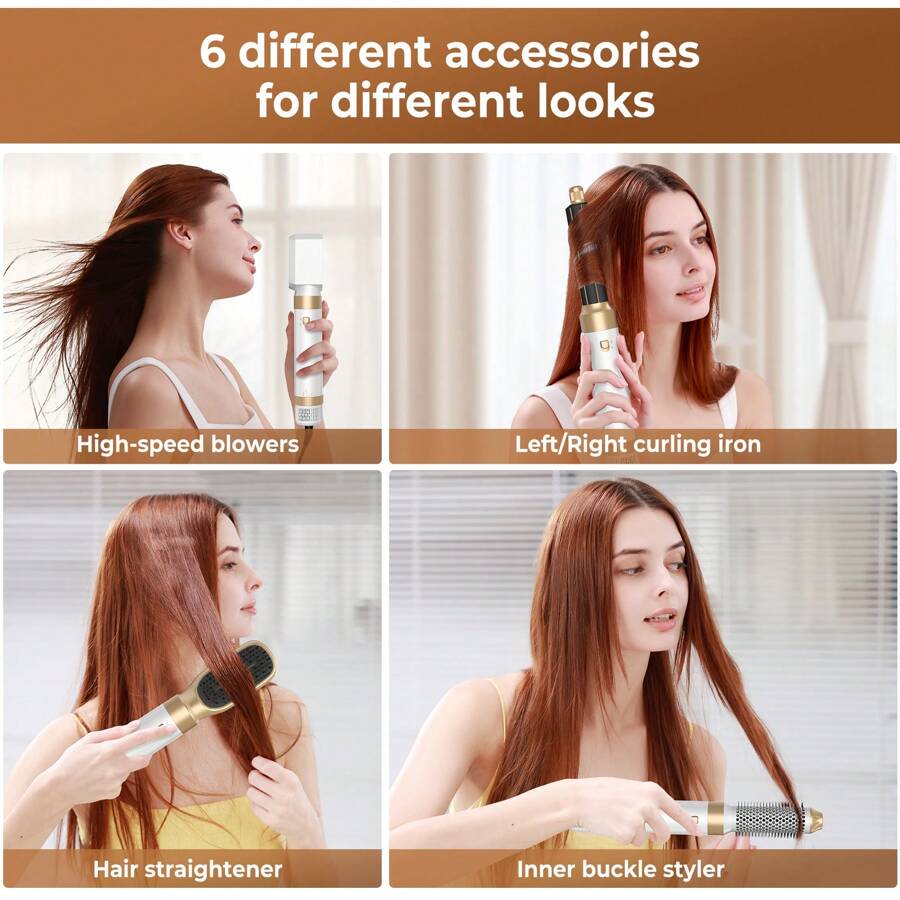 6 different accessories for different looks

High-speed blowers

Left/Right curling iron

Hair straightener

Inner buckle styler