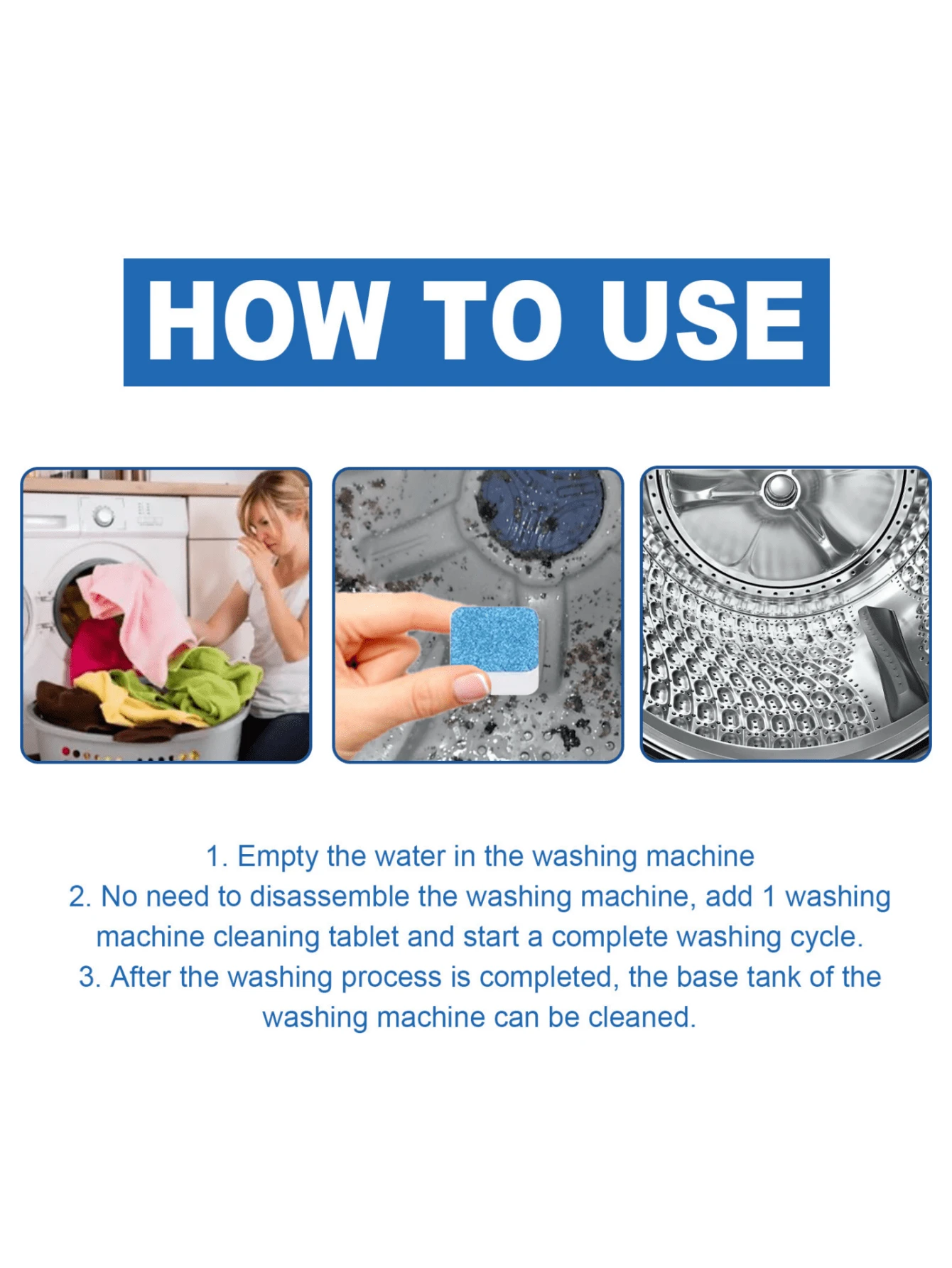 HOW TO USE

1. Empty the water in the washing machine
2. No need to disassemble the washing machine, add 1 washing machine cleaning tablet and start a complete washing cycle.
3. After the washing process is completed, the base tank of the washing machine can be cleaned.