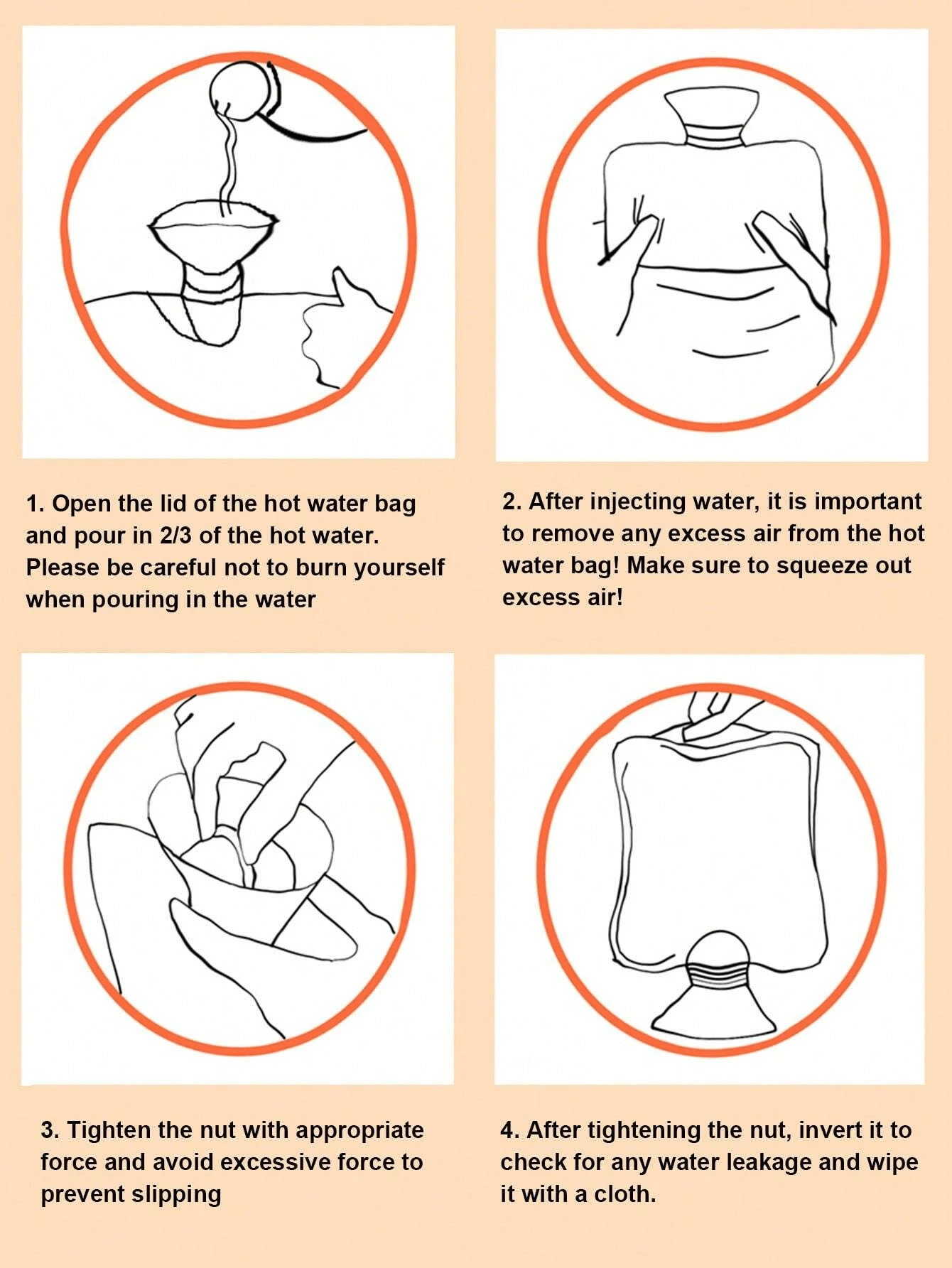 1. Open the lid of the hot water bag and pour in 2/3 of the hot water. Please be careful not to burn yourself when pouring in the water

2. After injecting water, it is important to remove any excess air from the hot water bag! Make sure to squeeze out excess air!

3. Tighten the nut with appropriate force and avoid excessive force to prevent slipping

4. After tightening the nut, invert it to check for any water leakage and wipe it with a cloth.