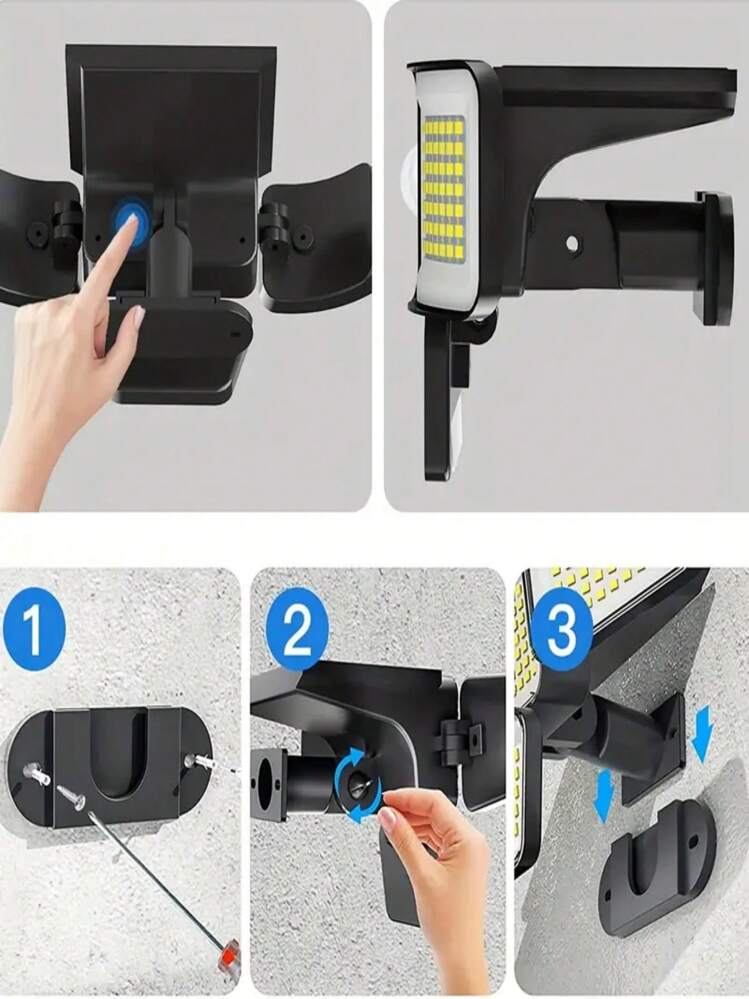 1
2
3