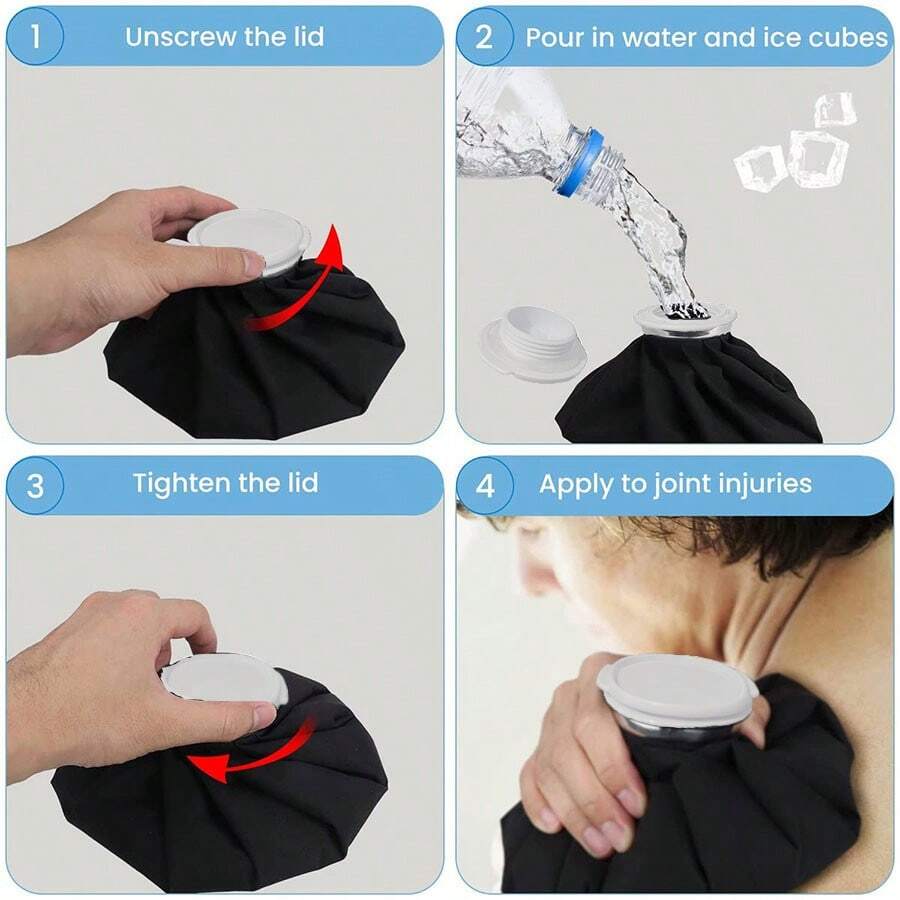 1 Unscrew the lid

2 Pour in water and ice cubes

3 Tighten the lid

4 Apply to joint injuries