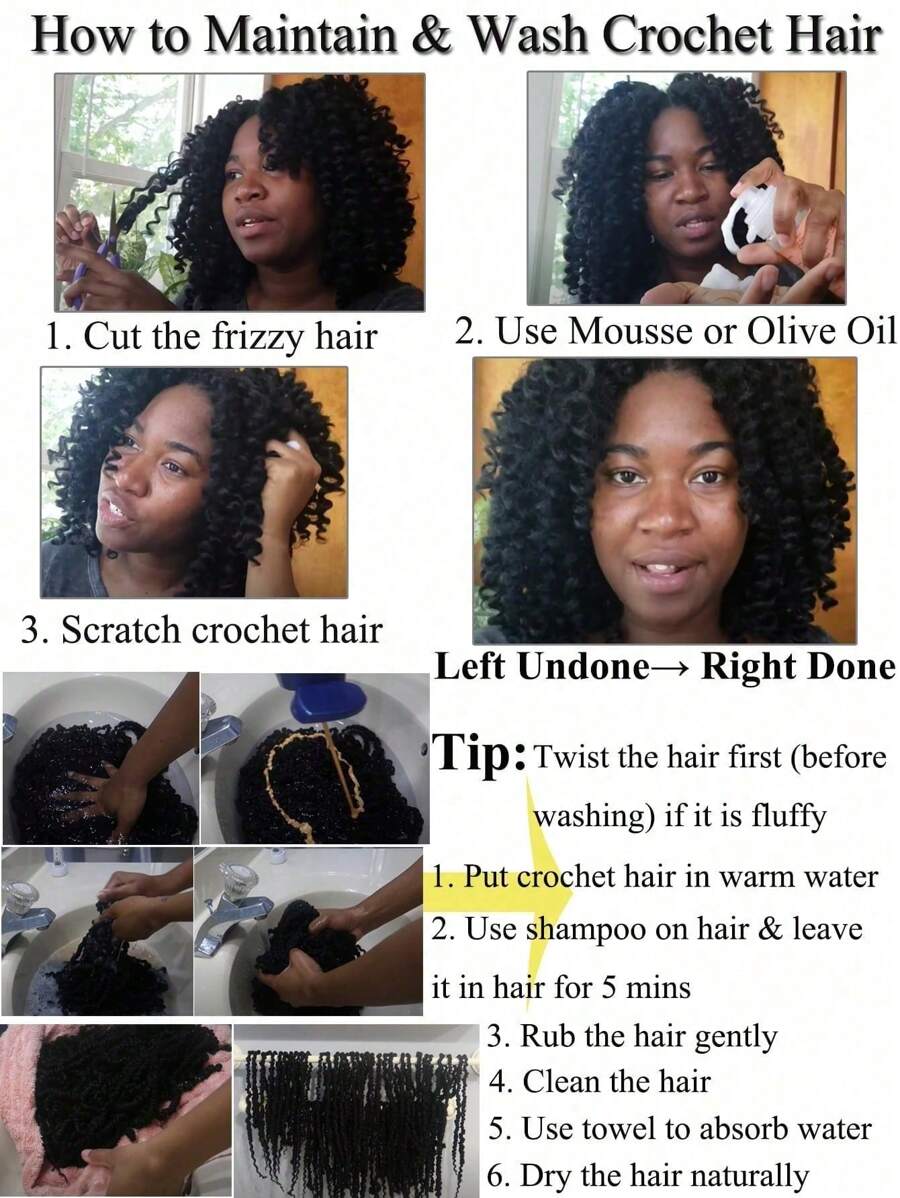 How to Maintain & Wash Crochet Hair

1. Cut the frizzy hair

2. Use Mousse or Olive Oil

3. Scratch crochet hair

Left Undone→ Right Done

Tip: Twist the hair first (before washing) if it is fluffy

1. Put crochet hair in warm water
2. Use shampoo on hair & leave it in hair for 5 mins
3. Rub the hair gently
4. Clean the hair
5. Use towel to absorb water
6. Dry the hair naturally