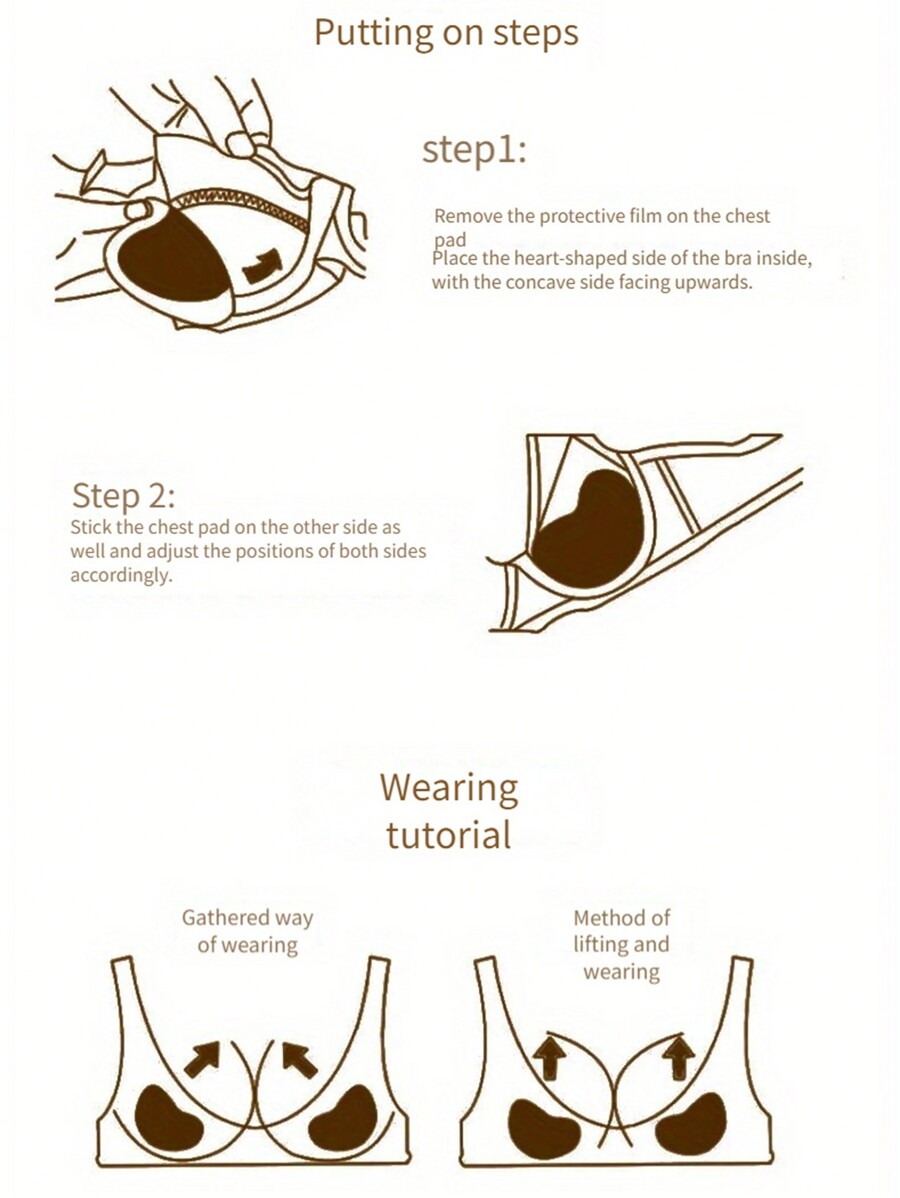 Putting on steps

step1:

Remove the protective film on the chest pad
Place the heart-shaped side of the bra inside, with the concave side facing upwards.

Step 2:
Stick the chest pad on the other side as well and adjust the positions of both sides accordingly.

Wearing tutorial

Gathered way of wearing

Method of lifting and wearing