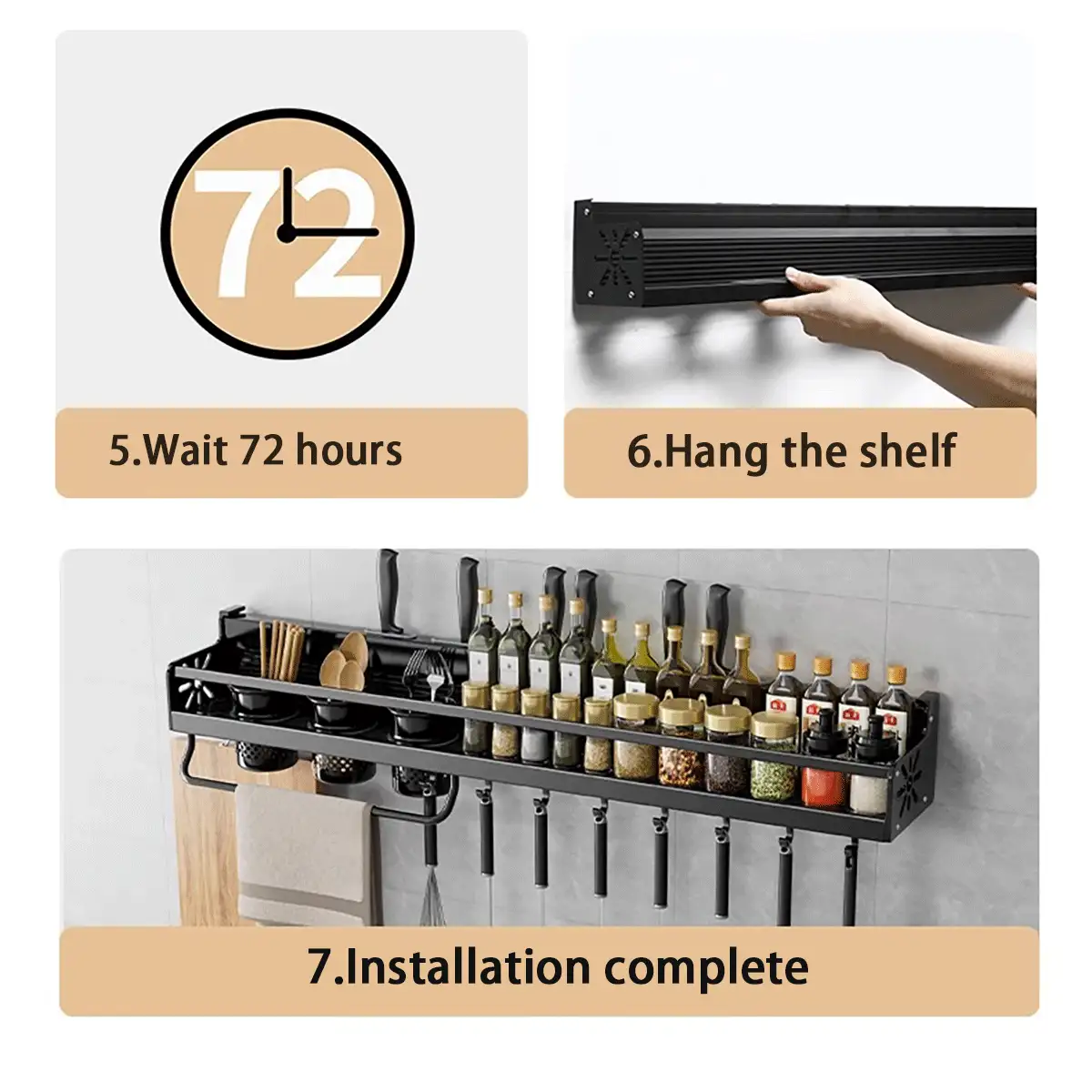 72

5.Wait 72 hours

6.Hang the shelf

7.Installation complete