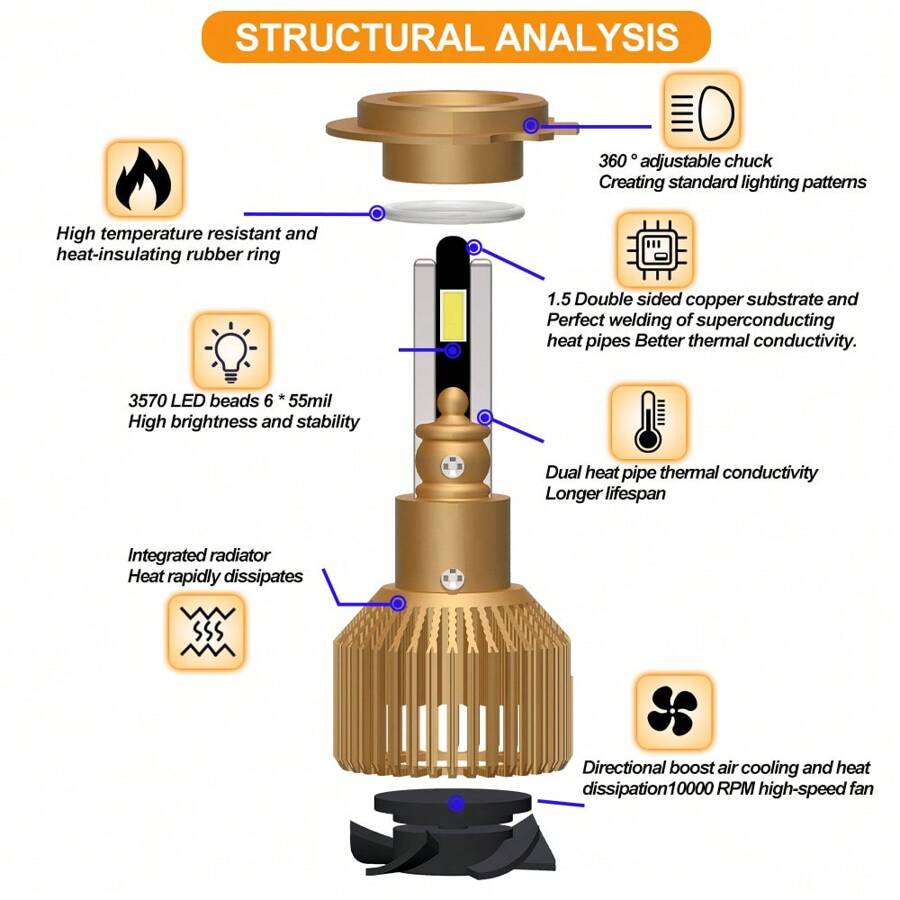 STRUCTURAL ANALYSIS

360 ° adjustable chuck
Creating standard lighting patterns

High temperature resistant and heat-insulating rubber ring

1.5 Double sided copper substrate and Perfect welding of superconducting heat pipes Better thermal conductivity.

3570 LED beads 6 * 55mil
High brightness and stability

Dual heat pipe thermal conductivity
Longer lifespan

Integrated radiator
Heat rapidly dissipates

Directional boost air cooling and heat dissipation10000 RPM high-speed fan