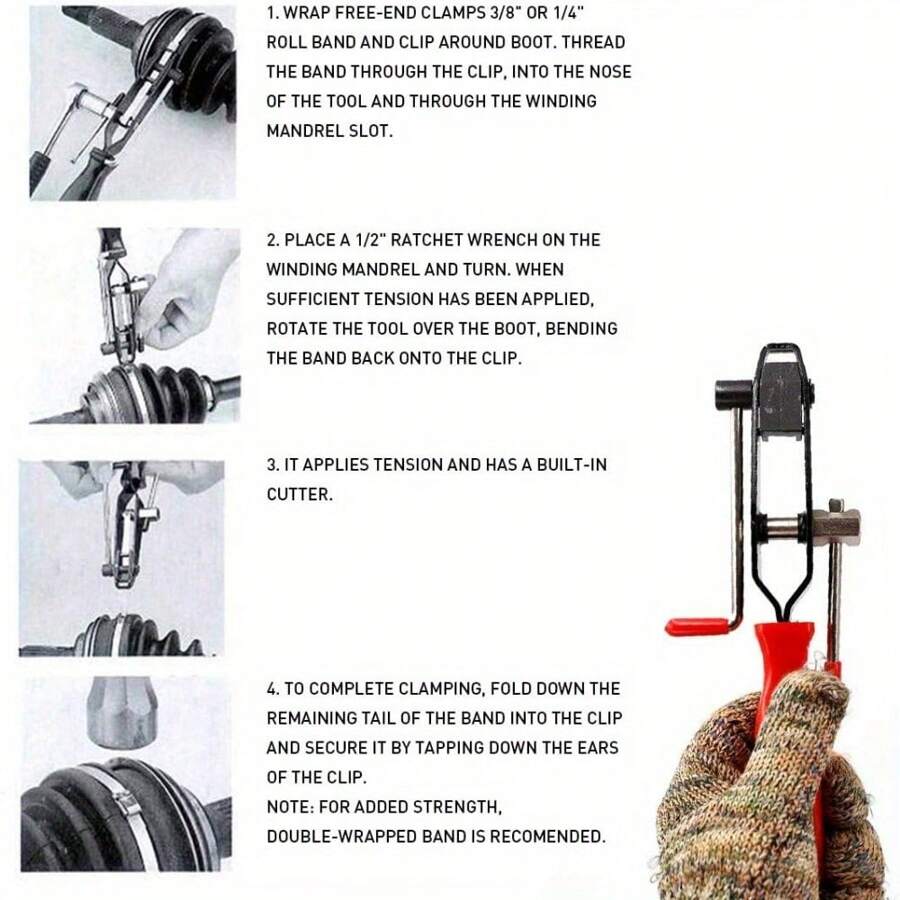 1. WRAP FREE-END CLAMPS 3/8" OR 1/4" ROLL BAND AND CLIP AROUND BOOT. THREAD THE BAND THROUGH THE CLIP, INTO THE NOSE OF THE TOOL AND THROUGH THE WINDING MANDREL SLOT.

2. PLACE A 1/2" RATCHET WRENCH ON THE WINDING MANDREL AND TURN. WHEN SUFFICIENT TENSION HAS BEEN APPLIED, ROTATE THE TOOL OVER THE BOOT, BENDING THE BAND BACK ONTO THE CLIP.

3. IT APPLIES TENSION AND HAS A BUILT-IN CUTTER.

4. TO COMPLETE CLAMPING, FOLD DOWN THE REMAINING TAIL OF THE BAND INTO THE CLIP AND SECURE IT BY TAPPING DOWN THE EARS OF THE CLIP.
NOTE: FOR ADDED STRENGTH, DOUBLE-WRAPPED BAND IS RECOMENDED.