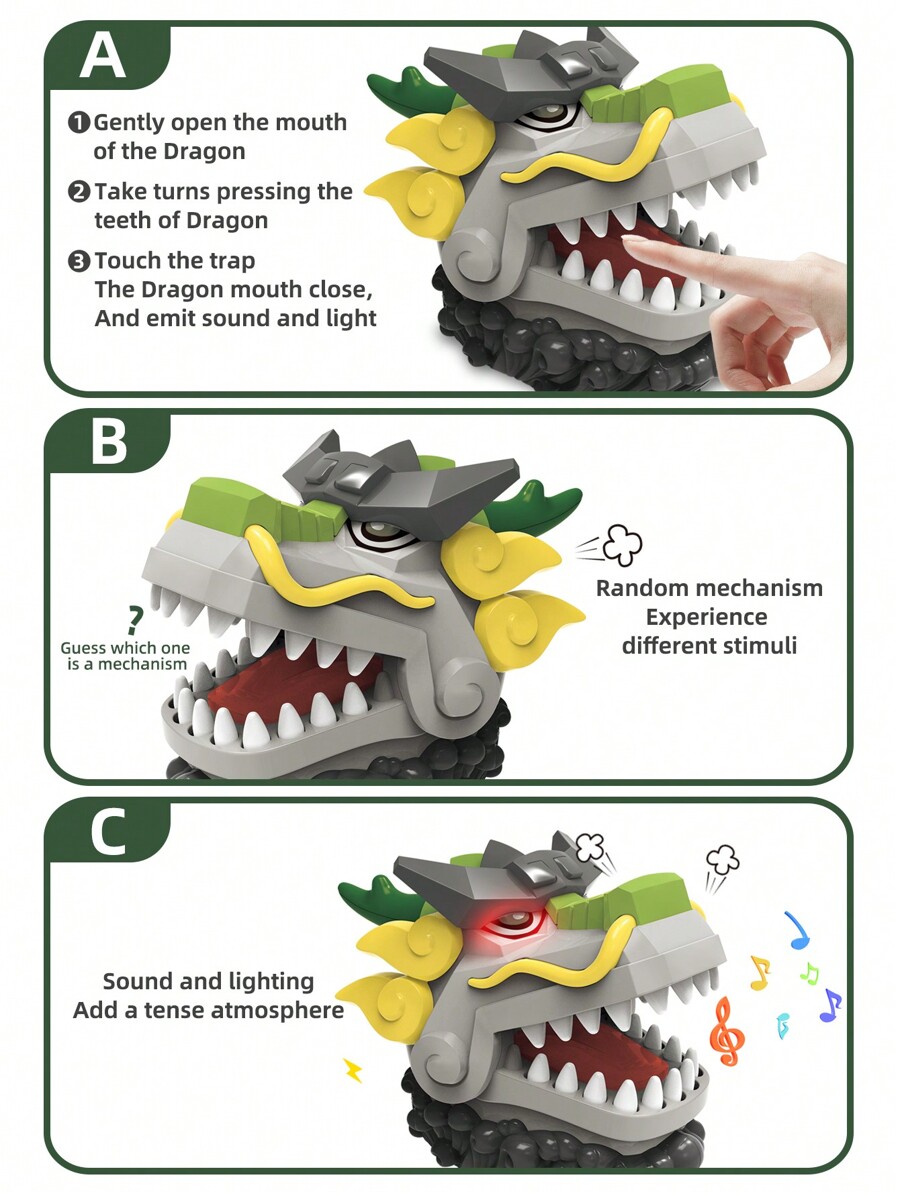 A

❶ Gently open the mouth of the Dragon

❷ Take turns pressing the teeth of Dragon

❸ Touch the trap
The Dragon mouth close,
And emit sound and light

B

?
Guess which one is a mechanism

Random mechanism
Experience different stimuli

C

Sound and lighting
Add a tense atmosphere