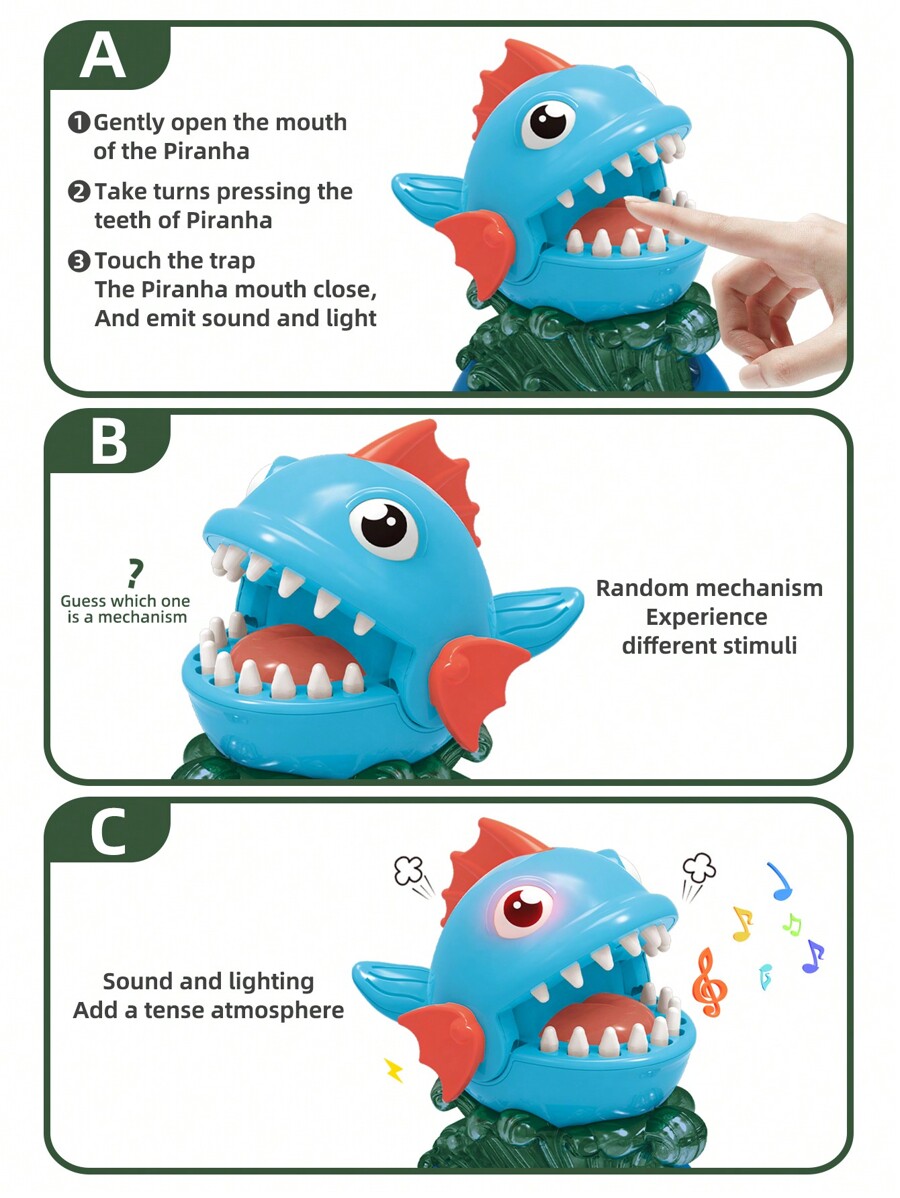 A

❶ Gently open the mouth of the Piranha

❷ Take turns pressing the teeth of Piranha

❸ Touch the trap
The Piranha mouth close,
And emit sound and light

B

?
Guess which one is a mechanism

Random mechanism
Experience
different stimuli

C

Sound and lighting
Add a tense atmosphere