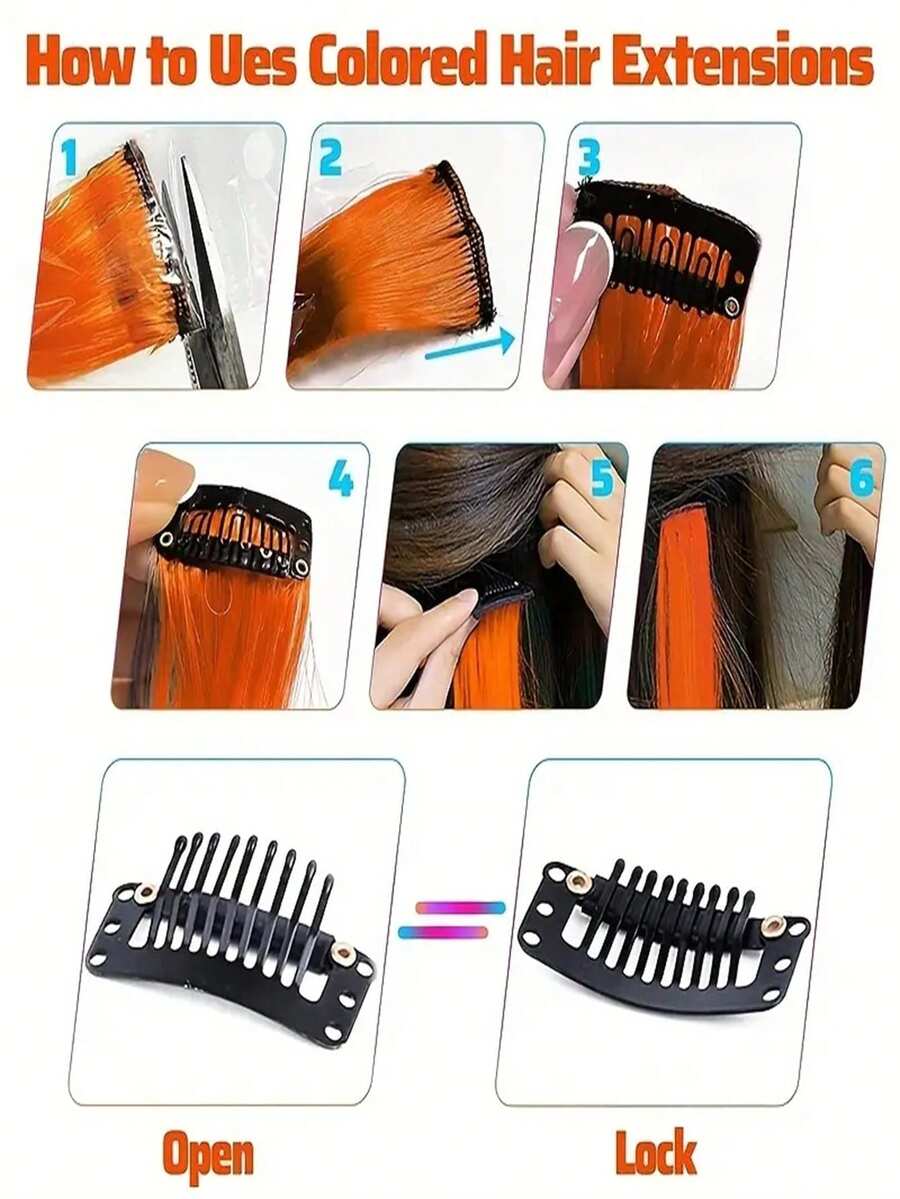 How to Ues Colored Hair Extensions

1

2

3

4

5

6

Open

Lock