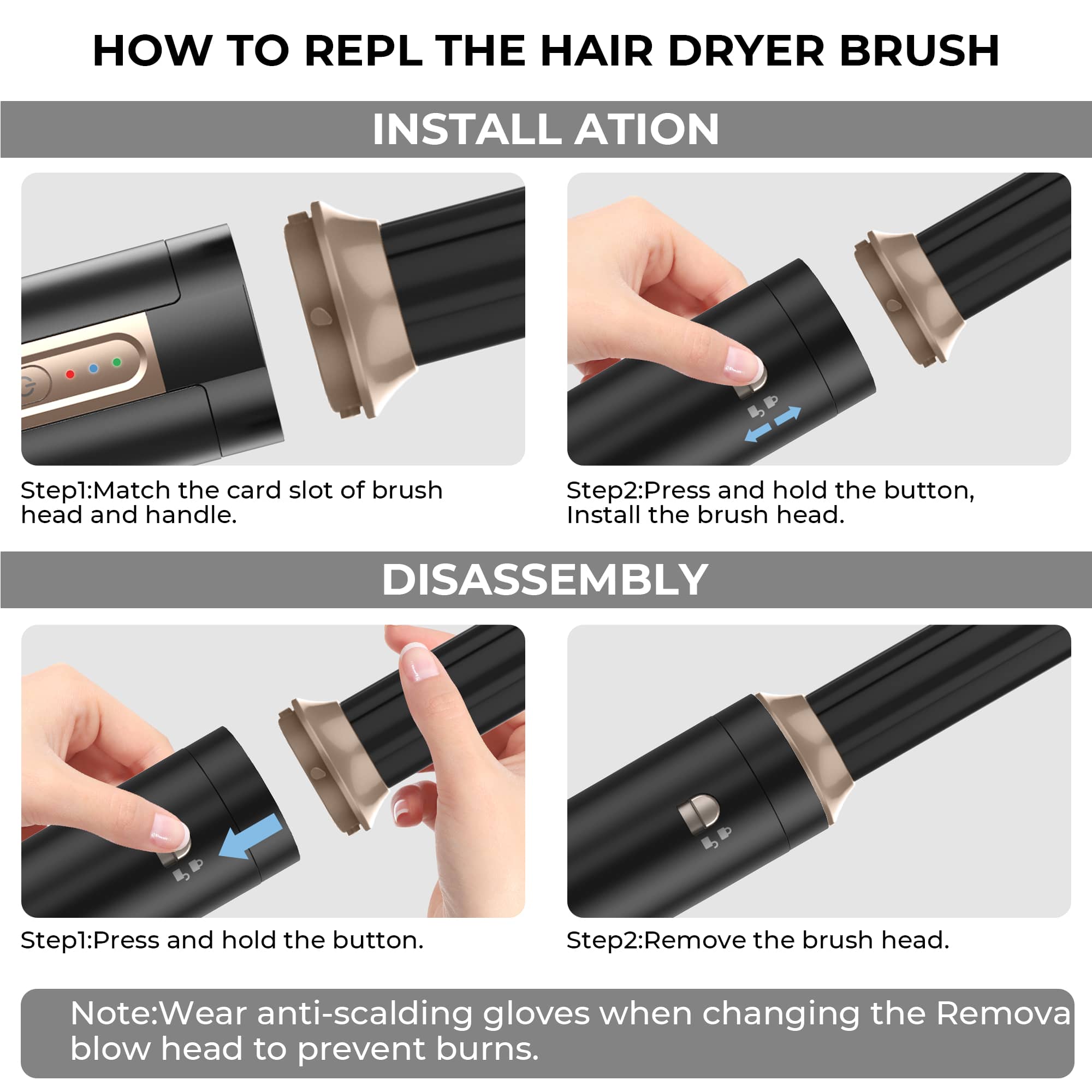 HOW TO REPL THE HAIR DRYER BRUSH

INSTALL ATION

Step1:Match the card slot of brush head and handle.

Step2:Press and hold the button, Install the brush head.

DISASSEMBLY

Step1:Press and hold the button.

Step2:Remove the brush head.

Note:Wear anti-scalding gloves when changing the Remova blow head to prevent burns.