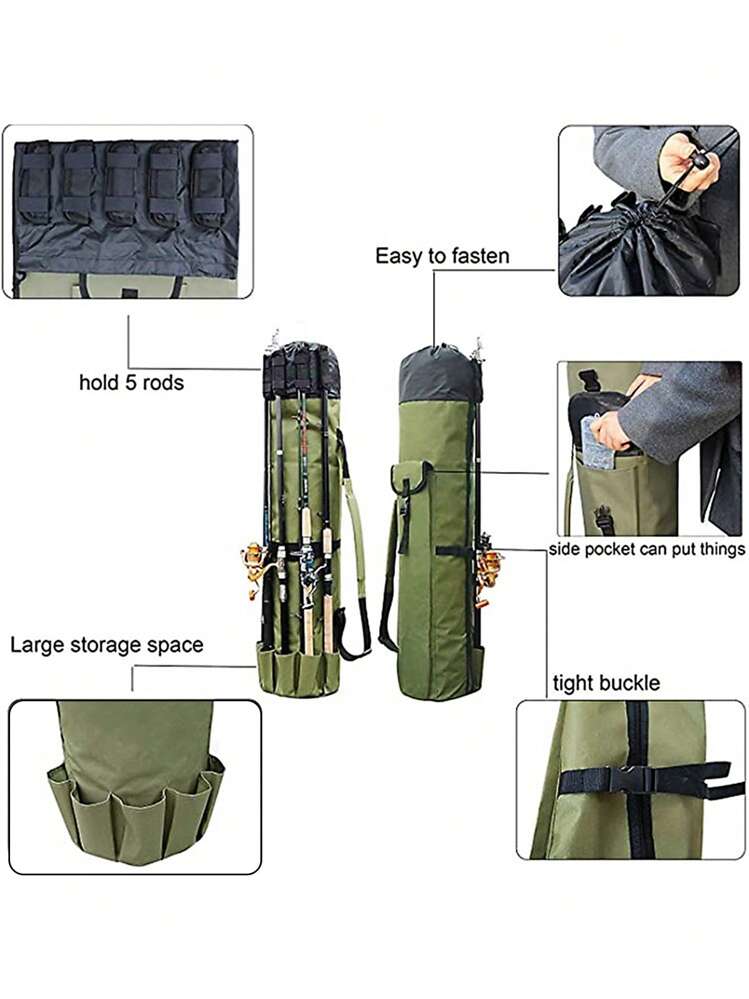 Easy to fasten

hold 5 rods

side pocket can put things

Large storage space

tight buckle