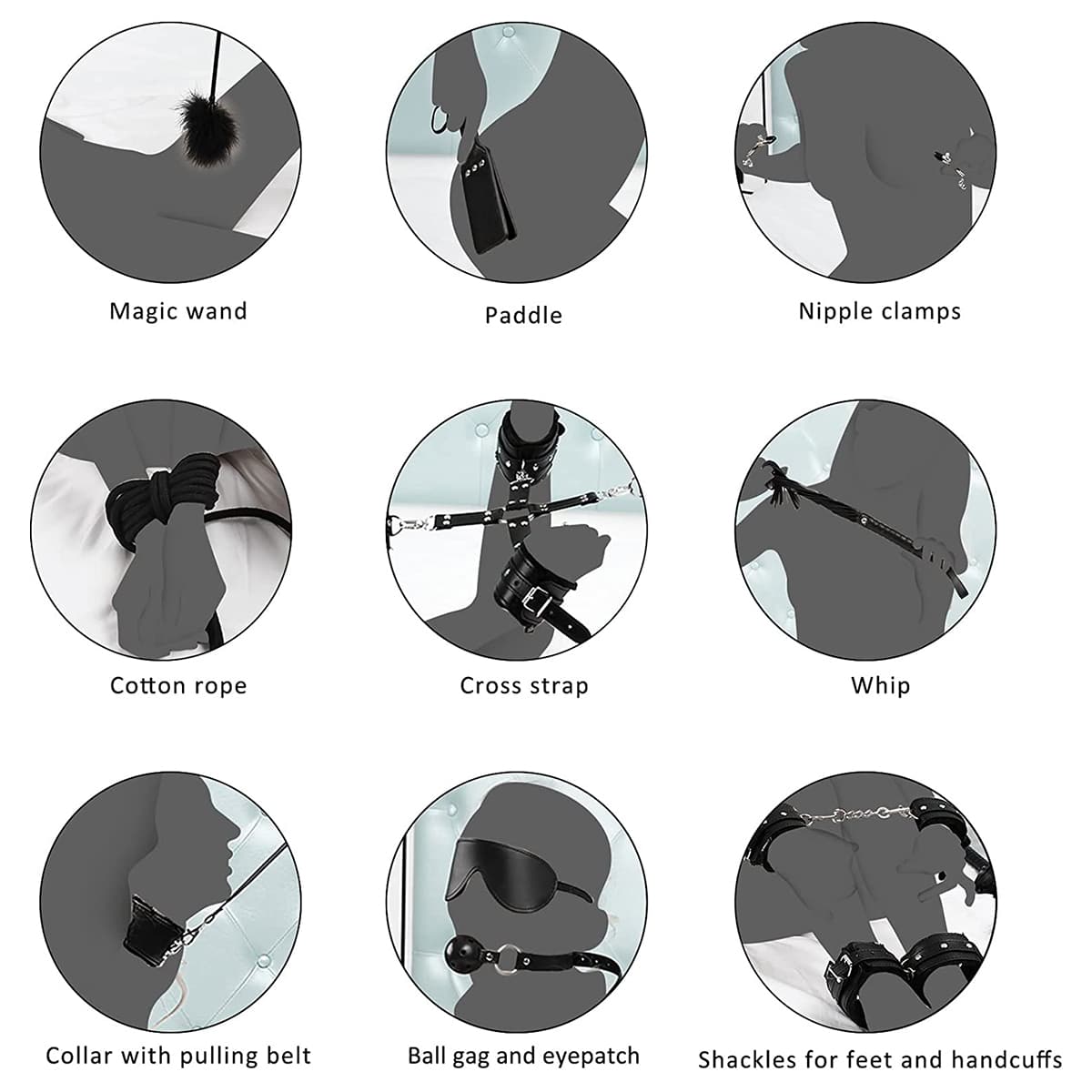 Magic wand

Paddle

Nipple clamps

Cotton rope

Cross strap

Whip

Collar with pulling belt

Ball gag and eyepatch

Shackles for feet and handcuffs