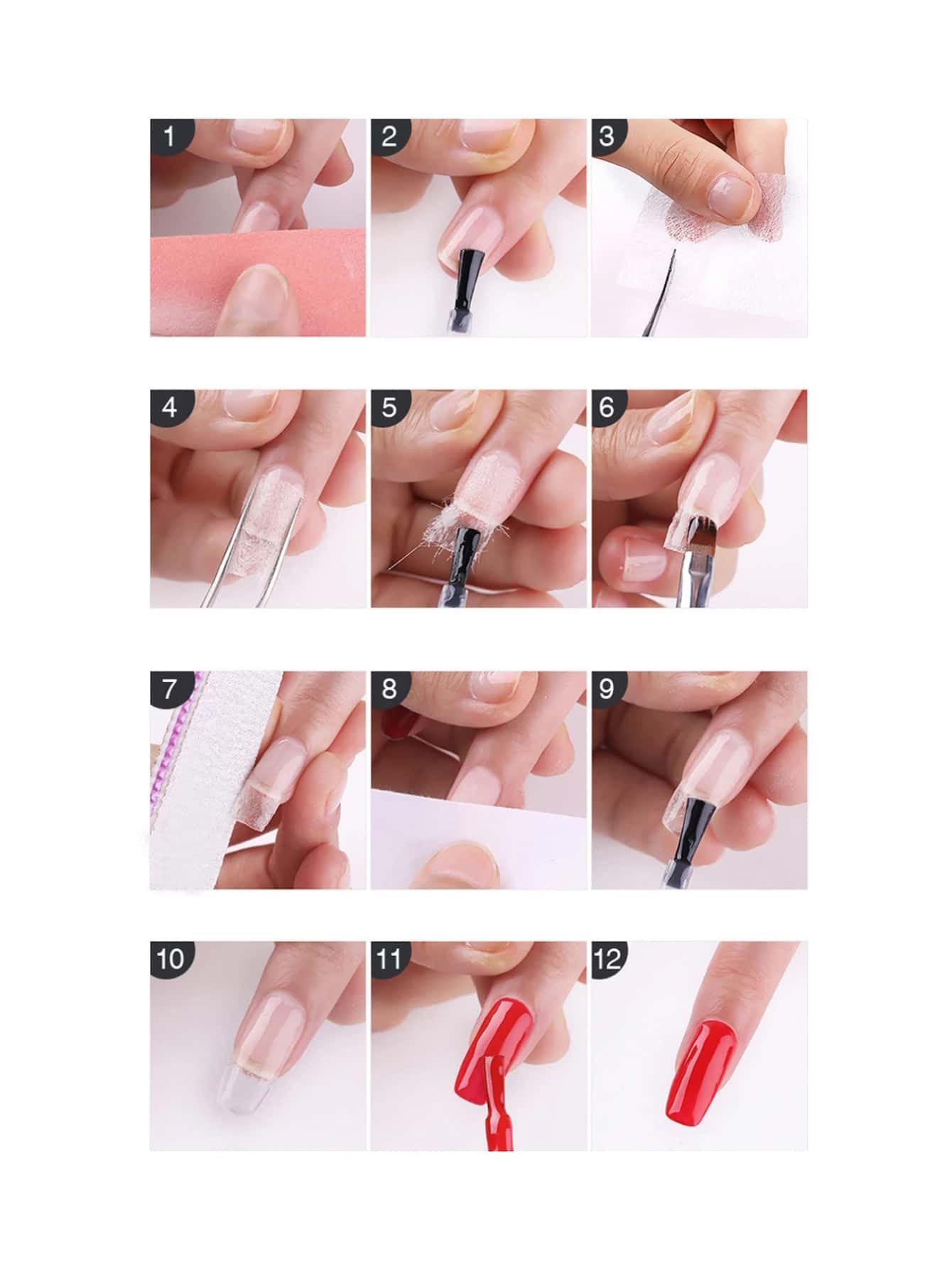 1 2 3
4 5 6
7 8 9
10 11 12